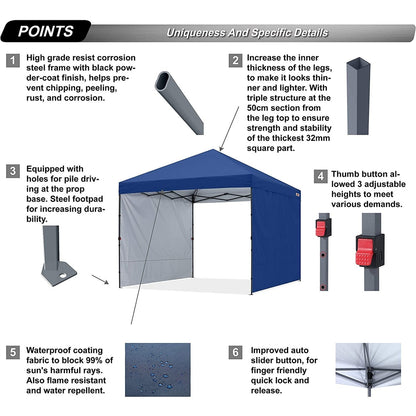 POINTS

Uniqueness And Specific Details

1 High grade resist corrosion steel frame with black powder-coat finish, helps prevent chipping, peeling, rust, and corrosion.

2 Increase the inner thickness of the legs, to make it looks thinner and lighter. With triple structure at the 50cm section from the leg top to ensure strength and stability of the thickest 32mm square part.

3 Equipped with holes for pile driving at the prop base. Steel footpad for increasing durability.

4 Thumb button allowed 3 adjustable heights to meet various demands.

5 Waterproof coating fabric to block 99% of sun's harmful rays. Also flame resistant and water repellent.

6 Improved auto slider button, for finger friendly quick lock and release.