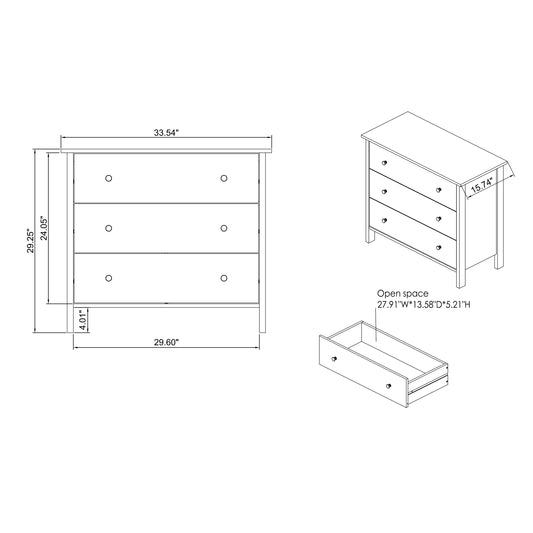 33.54"

29.25"

24.05"

4.01"

29.60"

15.74"

Open space
27.91"W*13.58"D*5.21"H